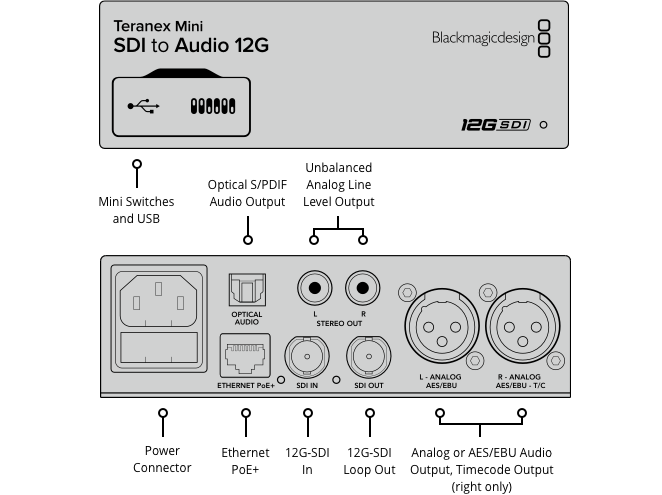 Teranex Mini
SDI to Audio 12G

Blackmagicdesign

12G SDI

Mini Switches and USB

Optical S/PDIF Audio Output

Unbalanced Analog Line Level Output

OPTICAL AUDIO

L

R

STEREO OUT

ETHERNET PoE+

SDI IN

SDI OUT

L - ANALOG AES/EBU

R - ANALOG AES/EBU - T/C

Power Connector

Ethernet PoE+

12G-SDI In

12G-SDI Loop Out

Analog or AES/EBU Audio Output, Timecode Output (right only)